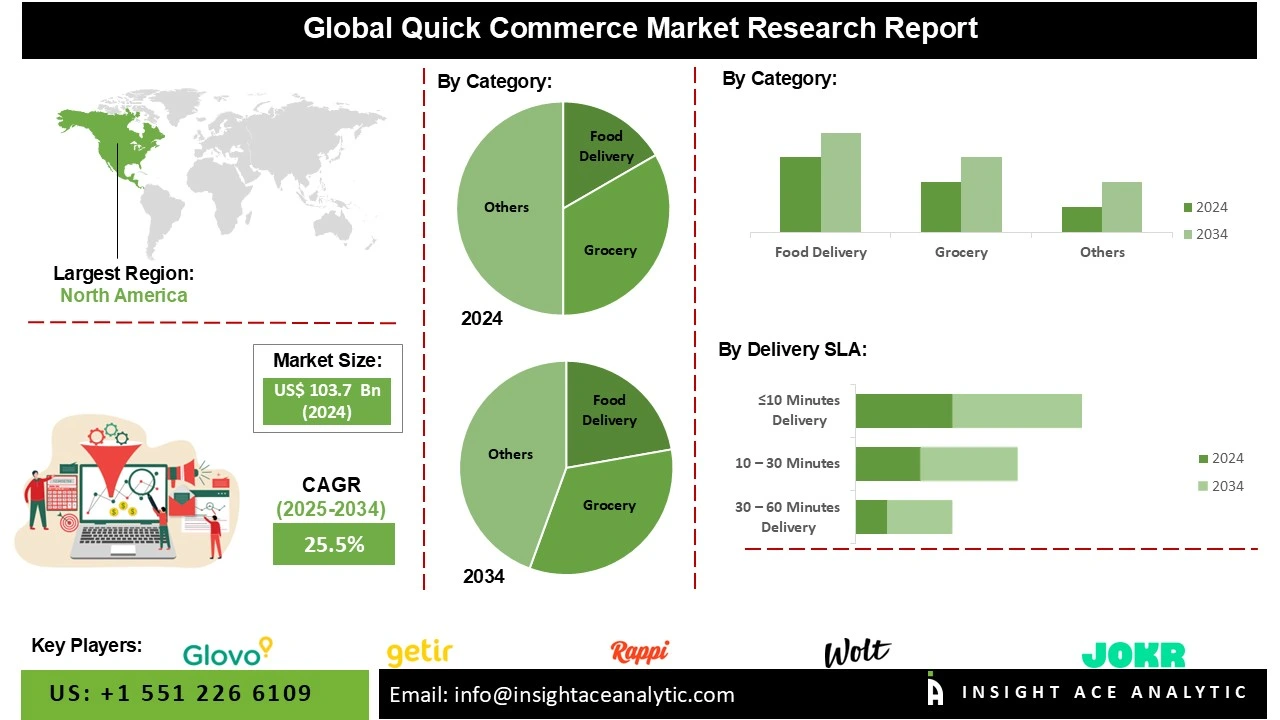 Global Quick Commerce Market Research Report

Largest Region:
North America

Market Size:
US$ 103.7 Bn (2024)

CAGR
(2025-2034)
25.5%

By Category:

Food Delivery
Grocery
Others
2024

Food Delivery
Grocery
Others
2034

By Category:

Food Delivery
Grocery
Others
2024
2034

By Delivery SLA:

≤10 Minutes Delivery
10 – 30 Minutes
30 – 60 Minutes Delivery
2024
2034

Key Players:
Glovo
getir
Rappi
Wolt
JOKR

US: +1 551 226 6109
Email: info@insightaceanalytic.com
INSIGHT ACE ANALYTIC